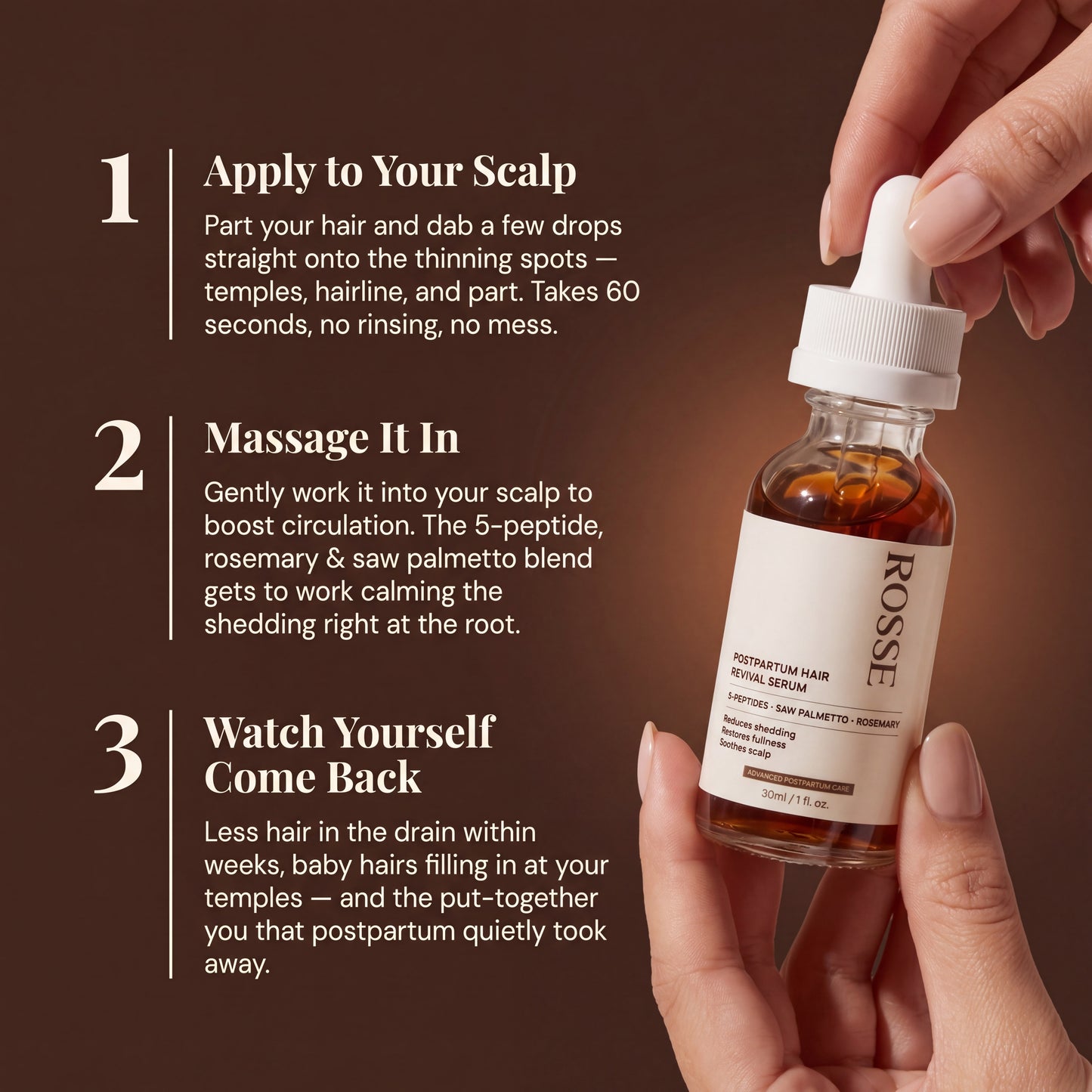 1
Apply to Your Scalp
Part your hair and dab a few drops straight onto the thinning spots — temples, hairline, and part. Takes 60 seconds, no rinsing, no mess.

2
Massage It In
Gently work it into your scalp to boost circulation. The 5-peptide, rosemary & saw palmetto blend gets to work calming the shedding right at the root.

3
Watch Yourself Come Back
Less hair in the drain within weeks, baby hairs filling in at your temples — and the put-together you that postpartum quietly took away.

ROSSE
POSTPARTUM HAIR REVIVAL SERUM
5-PEPTIDES · SAW PALMETTO · ROSEMARY
Reduces shedding
Restores fullness
Soothes scalp
ADVANCED POSTPARTUM CARE
30ml / 1 fl. oz.